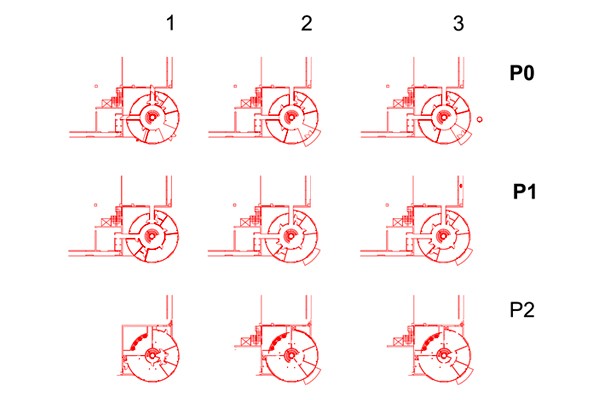 1 2 3

P0

P1

P2