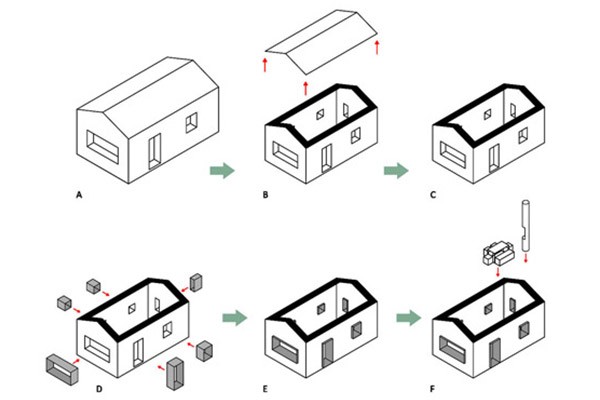 A

B

C

D

E

F